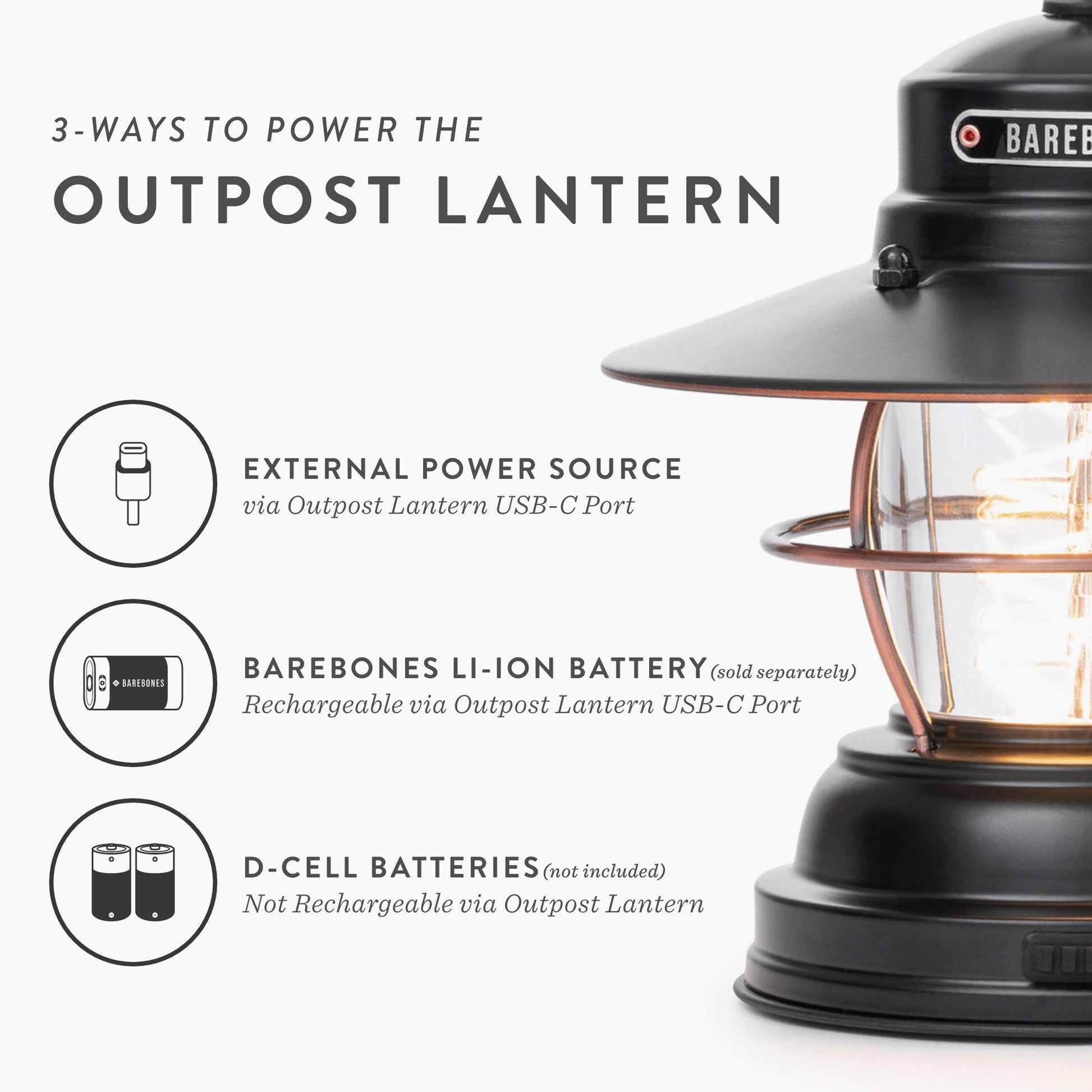 3-WAYS TO POWER THE
OUTPOST LANTERN

BAREB

EXTERNAL POWER SOURCE
via Outpost Lantern USB-C Port

BAREBONES

BAREBONES LI-ION BATTERY (sold separately)
Rechargeable via Outpost Lantern USB-C Port

D-CELL BATTERIES (not included)
Not Rechargeable via Outpost Lantern